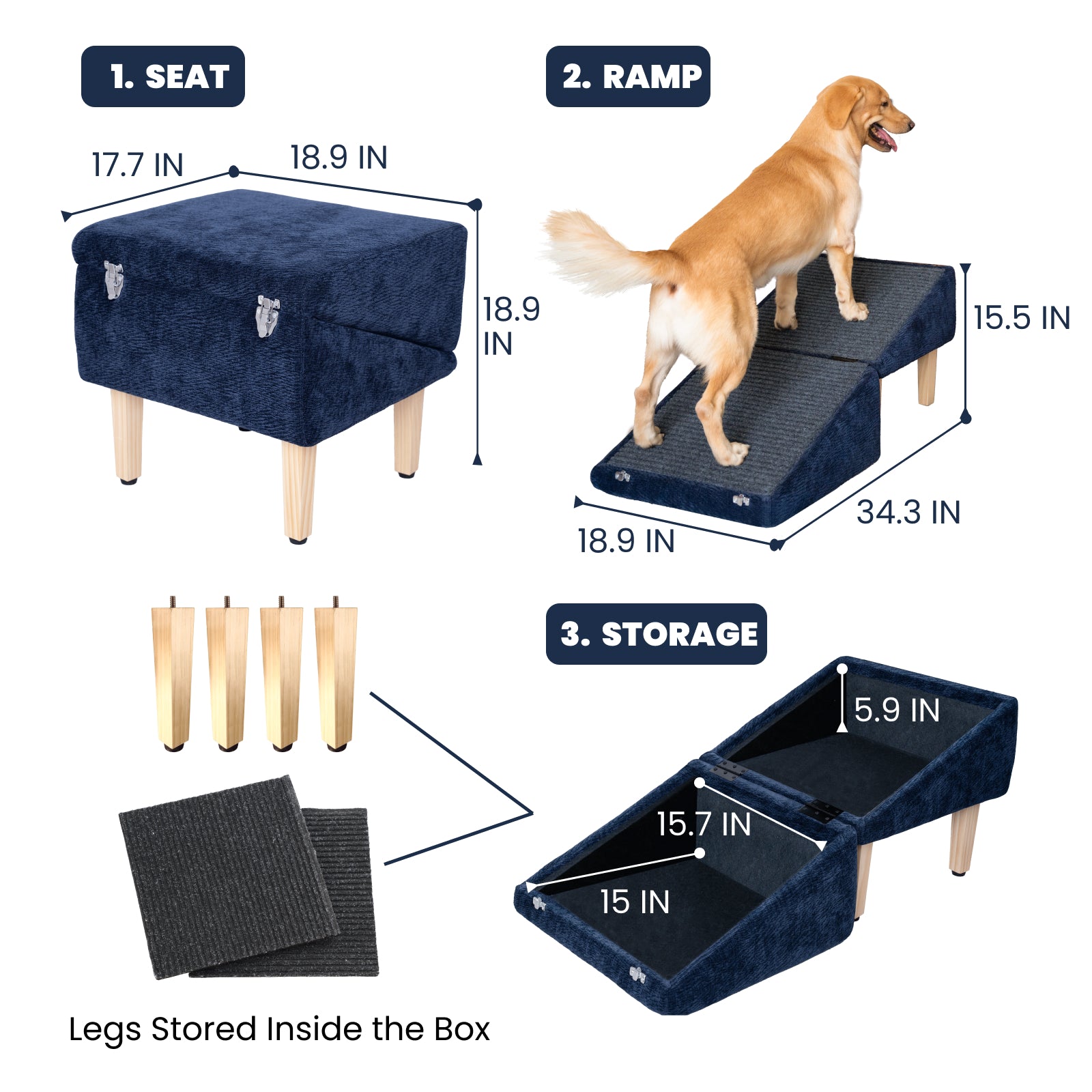 1. SEAT

17.7 IN
18.9 IN
18.9 IN

2. RAMP

15.5 IN
34.3 IN
18.9 IN

3. STORAGE

5.9 IN
15.7 IN
15 IN

Legs Stored Inside the Box