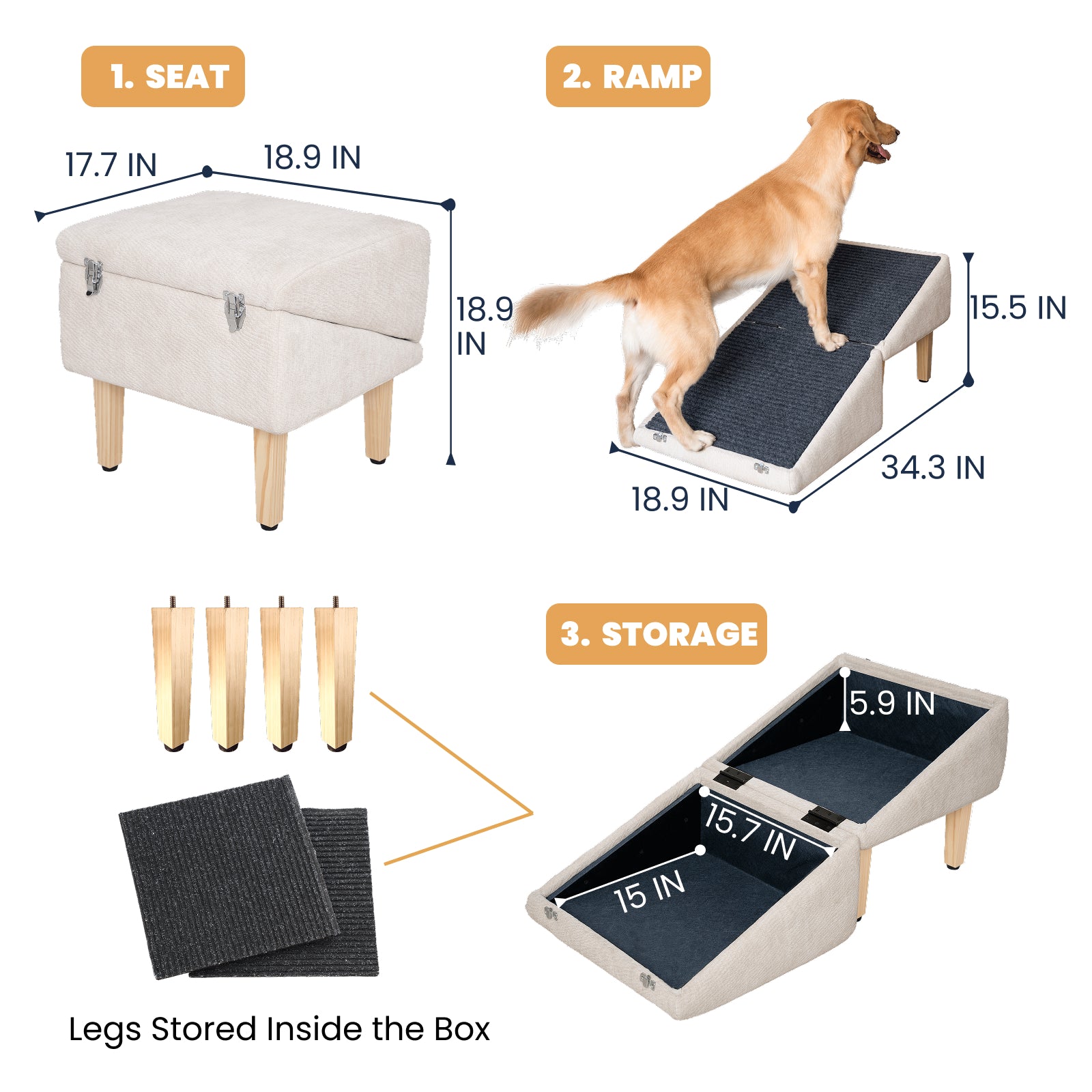 1. SEAT

17.7 IN

18.9 IN

18.9 IN

2. RAMP

15.5 IN

34.3 IN

18.9 IN

3. STORAGE

5.9 IN

15.7 IN

15 IN

Legs Stored Inside the Box