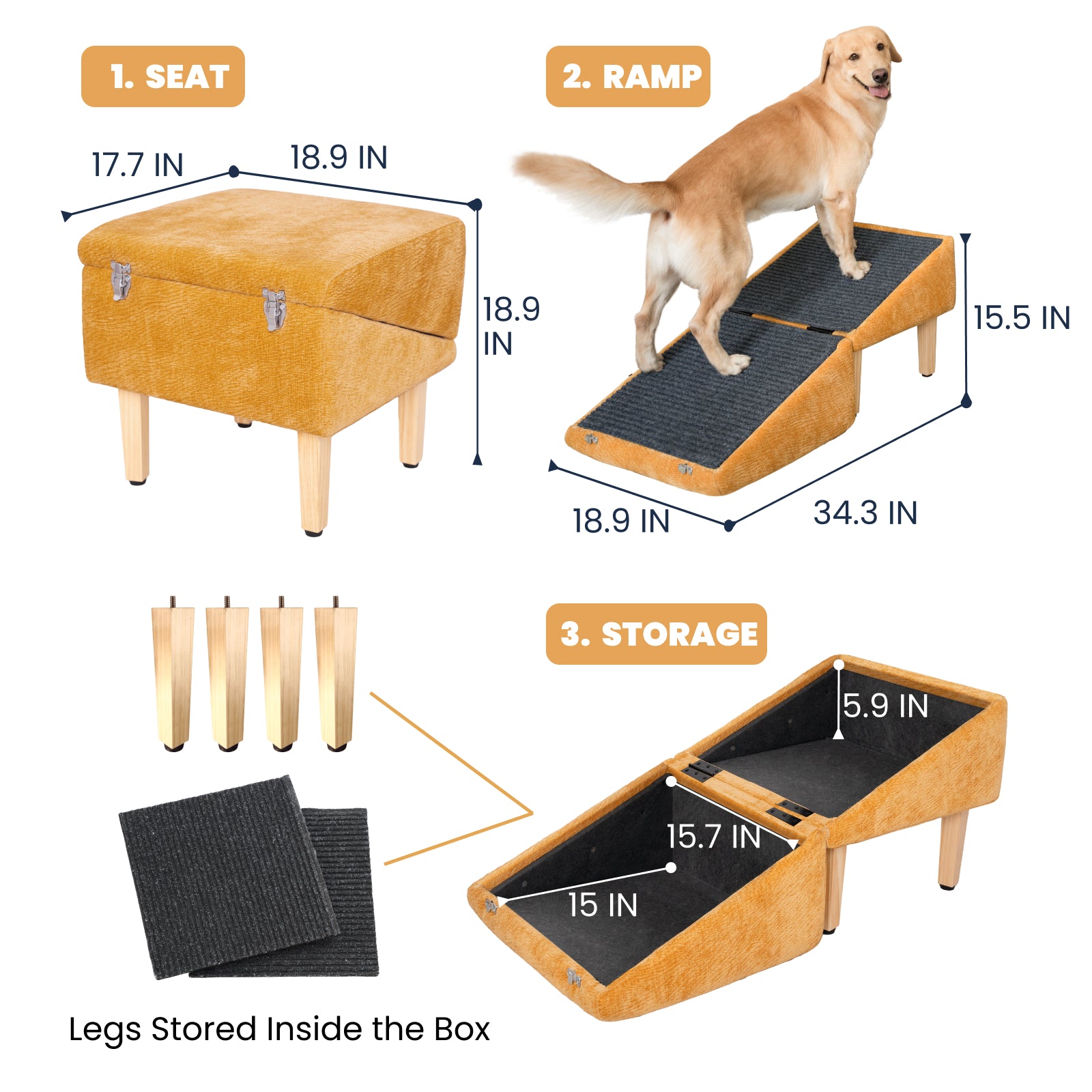 1. SEAT

17.7 IN
18.9 IN
18.9 IN

2. RAMP

15.5 IN
18.9 IN
34.3 IN

3. STORAGE

5.9 IN
15.7 IN
15 IN

Legs Stored Inside the Box